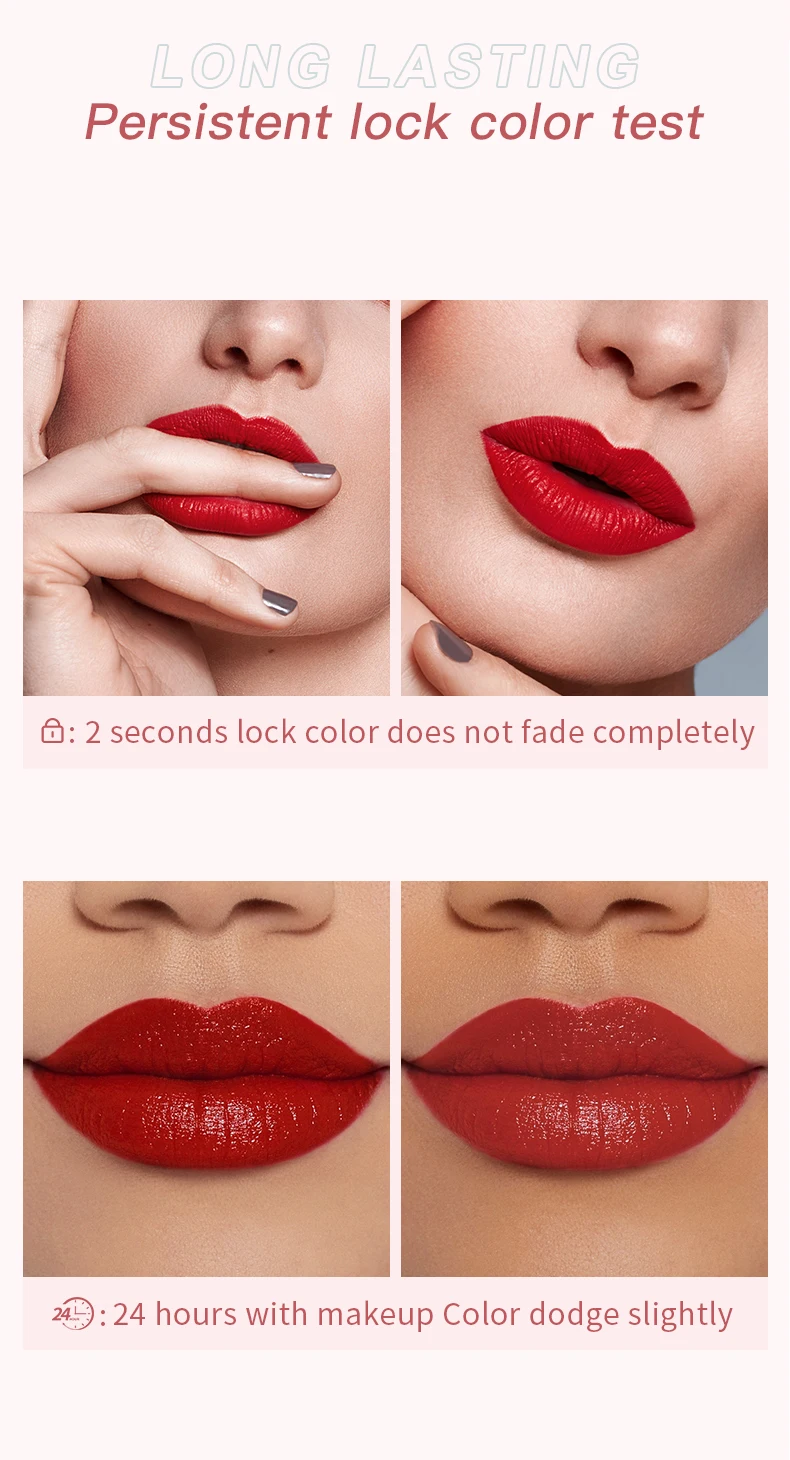 LONG LASTING
Persistent lock color test

: 2 seconds lock color does not fade completely

24 : 24 hours with makeup Color dodge slightly