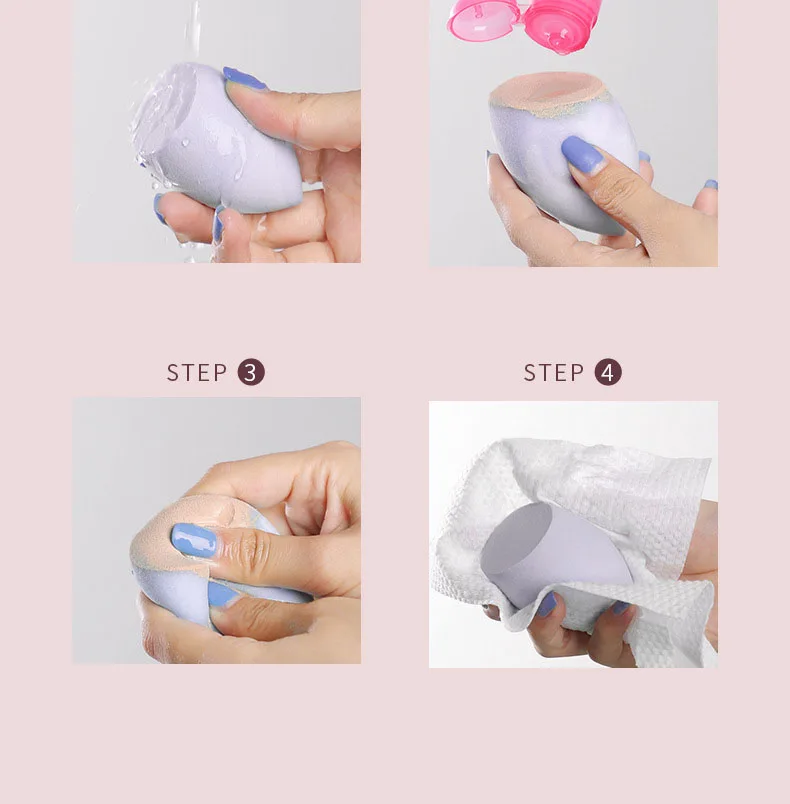 STEP 3

STEP 4